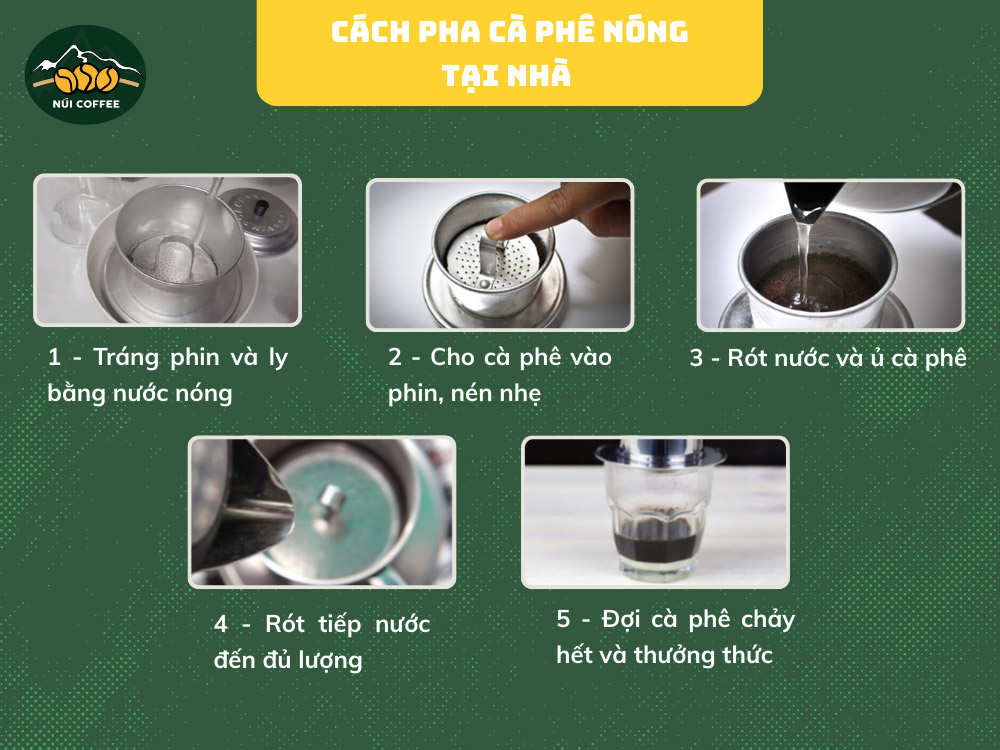 NÚI COFFEE

CÁCH PHA CÀ PHÊ NÓNG TẠI NHÀ

1 - Tráng phin và ly bằng nước nóng

2 - Cho cà phê vào phin, nén nhẹ

3 - Rót nước và ủ cà phê

4 - Rót tiếp nước đến đủ lượng

5 - Đợi cà phê chảy hết và thưởng thức